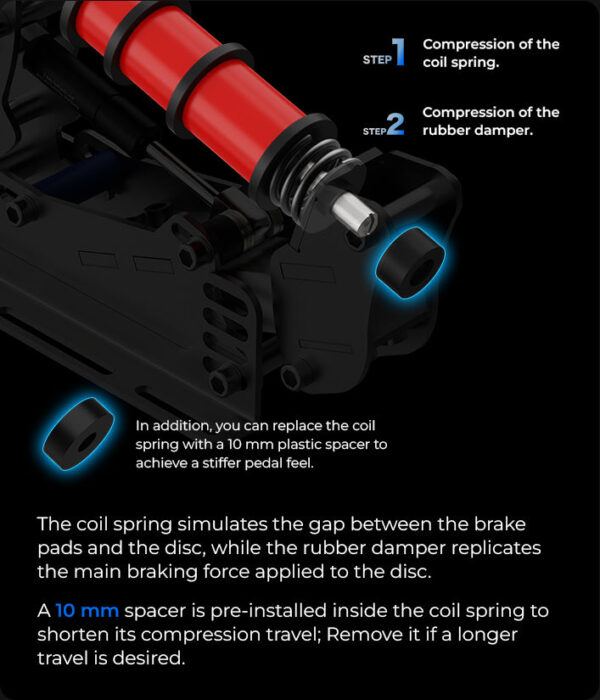 STEP 1 Compression of the coil spring.

STEP 2 Compression of the rubber damper.

In addition, you can replace the coil spring with a 10 mm plastic spacer to achieve a stiffer pedal feel.

The coil spring simulates the gap between the brake pads and the disc, while the rubber damper replicates the main braking force applied to the disc.

A 10 mm spacer is pre-installed inside the coil spring to shorten its compression travel; Remove it if a longer travel is desired.