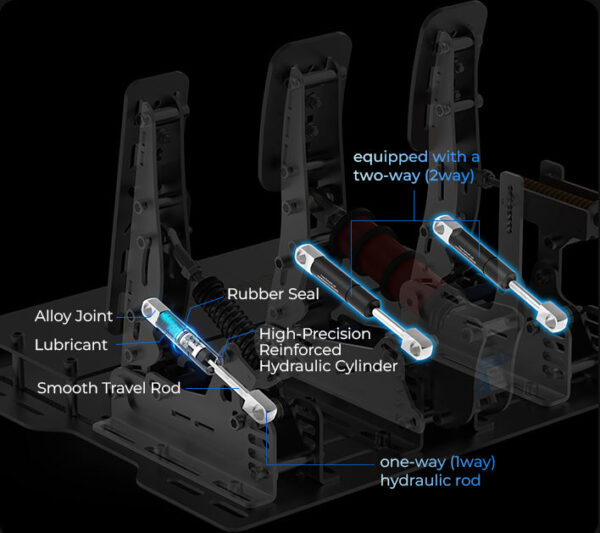 equipped with a two-way (2way)

Rubber Seal

Alloy Joint

Lubricant

High-Precision Reinforced Hydraulic Cylinder

Smooth Travel Rod

one-way (1way) hydraulic rod